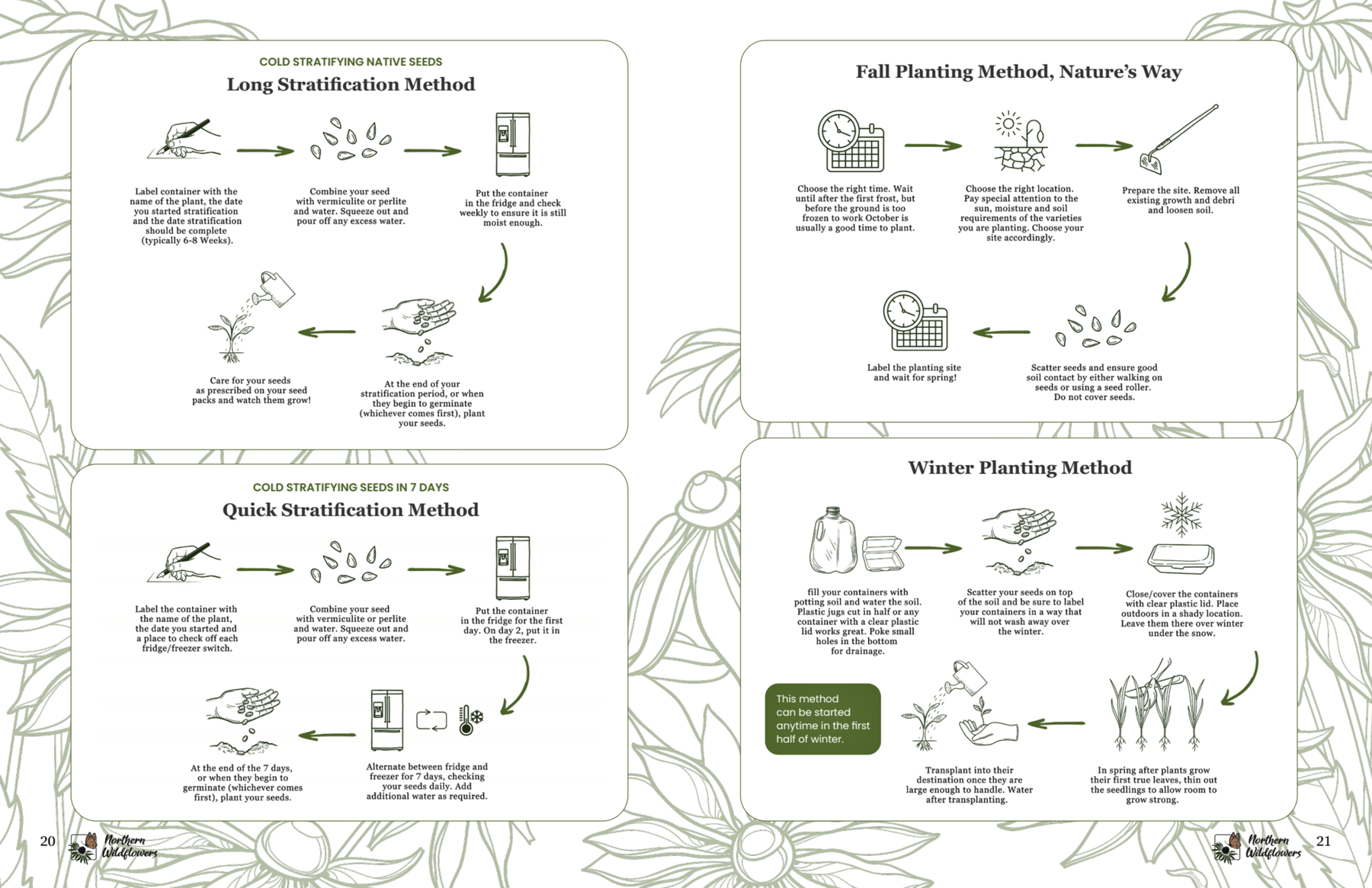 COLD STRATIFYING NATIVE SEEDS

Long Stratification Method

Label container with the name of the plant, the date you started stratification and the date stratification should be complete (typically 6-8 Weeks).

Combine your seed with vermiculite or perlite and water. Squeeze out and pour off any excess water.

Put the container in the fridge and check weekly to ensure it is still moist enough.

At the end of your stratification period, or when they begin to germinate (whichever comes first), plant your seeds.

Care for your seeds as prescribed on your seed packs and watch them grow!

COLD STRATIFYING SEEDS IN 7 DAYS

Quick Stratification Method

Label the container with the name of the plant, the date you started and a place to check off each fridge/freezer switch.

Combine your seed with vermiculite or perlite and water. Squeeze out and pour off any excess water.

Put the container in the fridge for the first day. On day 2, put it in the freezer.

Alternate between fridge and freezer for 7 days, checking your seeds daily. Add additional water as required.

At the end of the 7 days, or when they begin to germinate (whichever comes first), plant your seeds.

20 Northern Wildflowers

Fall Planting Method, Nature's Way

Choose the right time. Wait until after the first frost, but before the ground is too frozen to work October is usually a good time to plant.

Choose the right location. Pay special attention to the sun, moisture and soil requirements of the varieties you are planting. Choose your site accordingly.

Prepare the site. Remove all existing growth and debri and loosen soil.

Scatter seeds and ensure good soil contact by either walking on seeds or using a seed roller. Do not cover seeds.

Label the planting site and wait for spring!

Winter Planting Method

fill your containers with potting soil and water the soil. Plastic jugs cut in half or any container with a clear plastic lid works great. Poke small holes in the bottom for drainage.

Scatter your seeds on top of the soil and be sure to label your containers in a way that will not wash away over the winter.

Close/cover the containers with clear plastic lid. Place outdoors in a shady location. Leave them there over winter under the snow.

In spring after plants grow their first true leaves, thin out the seedlings to allow room to grow strong.

Transplant into their destination once they are large enough to handle. Water after transplanting.

This method can be started anytime in the first half of winter.

Northern Wildflowers 21